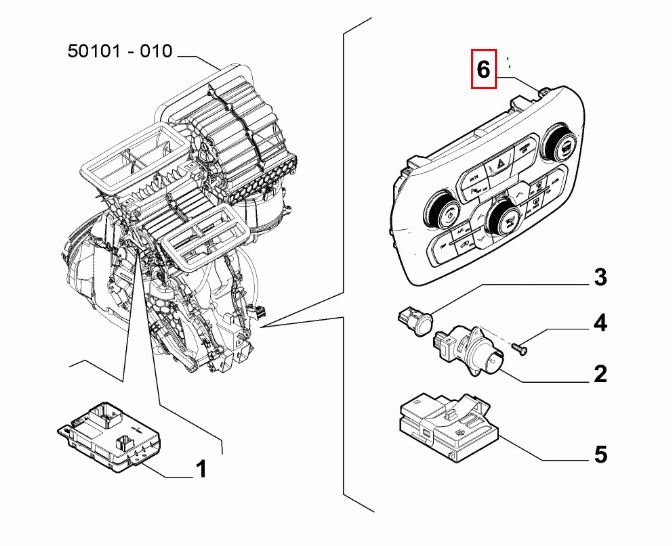 50101 - 010

6

3

4

2

5

1